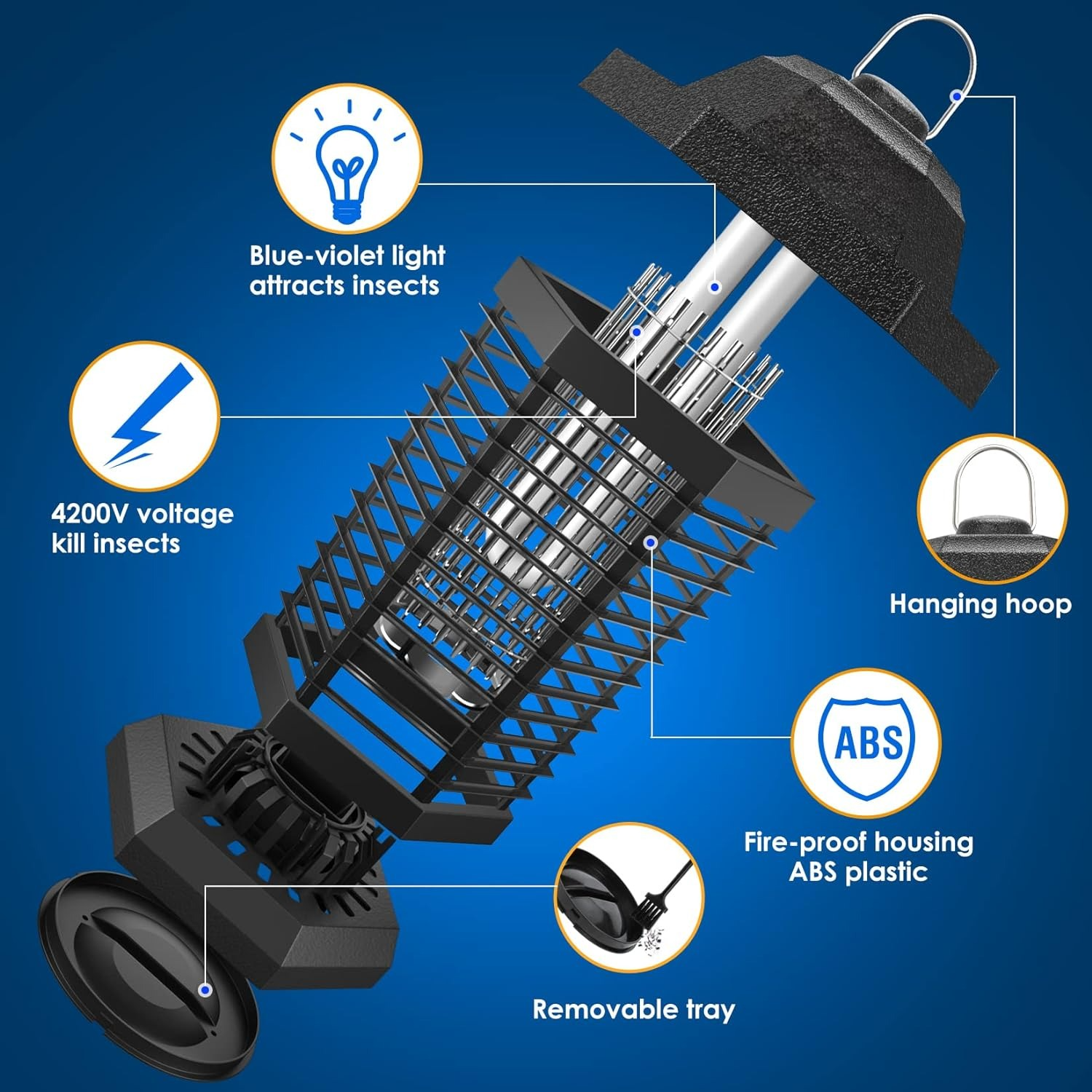 Blue-violet light attracts insects

4200V voltage kill insects

Hanging hoop

ABS

Fire-proof housing ABS plastic

Removable tray