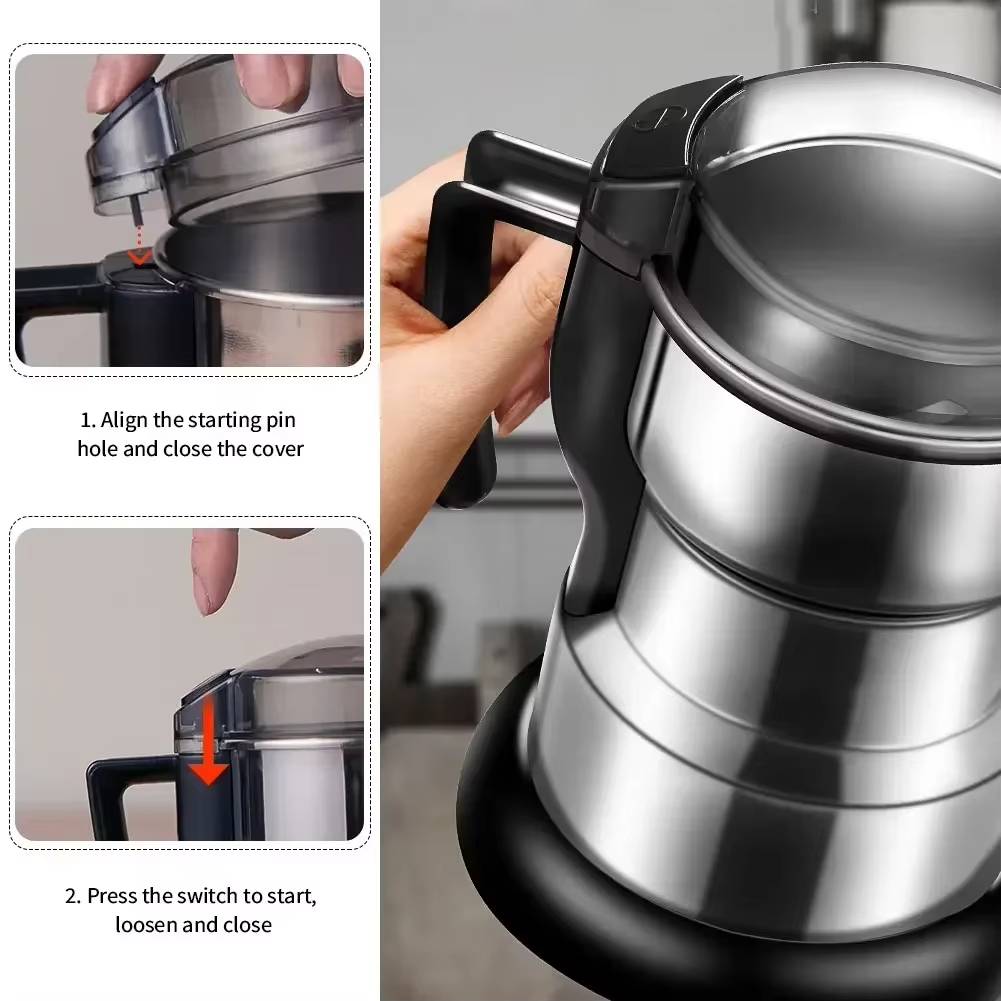 1. Align the starting pin hole and close the cover

2. Press the switch to start, loosen and close