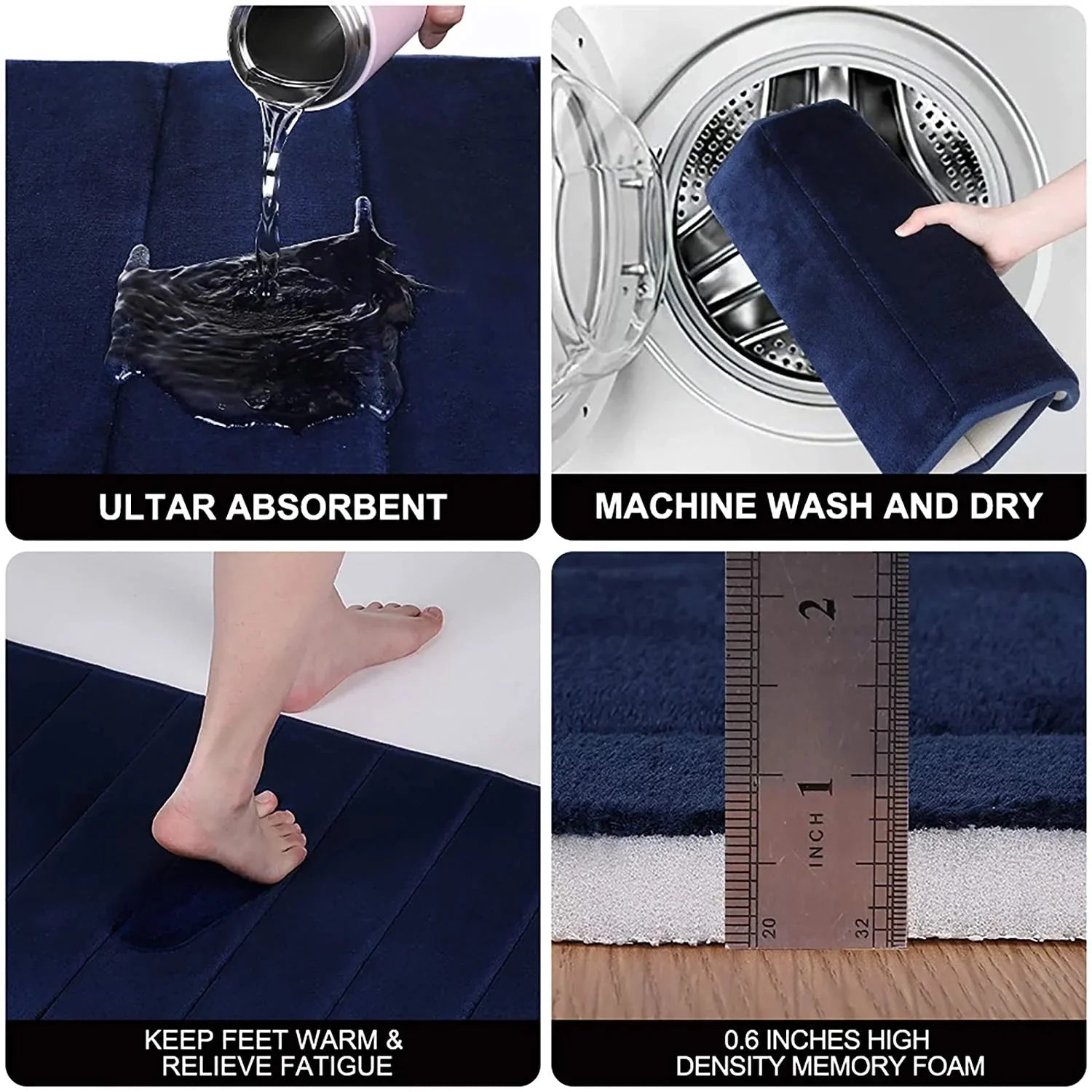 ULTAR ABSORBENT

MACHINE WASH AND DRY

KEEP FEET WARM & RELIEVE FATIGUE

2

1

INCH

20

32

0.6 INCHES HIGH DENSITY MEMORY FOAM