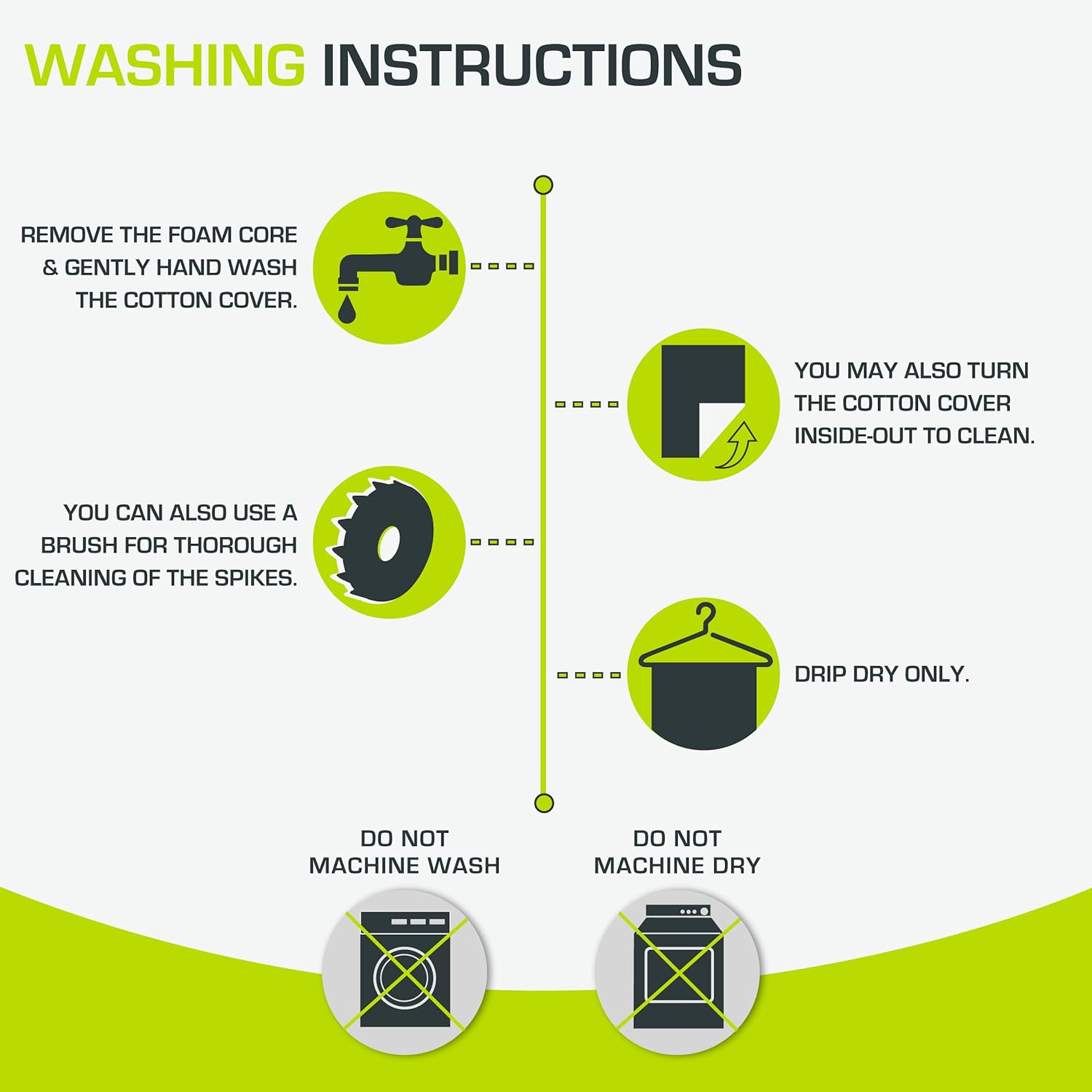 WASHING INSTRUCTIONS

REMOVE THE FOAM CORE & GENTLY HAND WASH THE COTTON COVER.

YOU MAY ALSO TURN THE COTTON COVER INSIDE-OUT TO CLEAN.

YOU CAN ALSO USE A BRUSH FOR THOROUGH CLEANING OF THE SPIKES.

DRIP DRY ONLY.

DO NOT MACHINE WASH

DO NOT MACHINE DRY